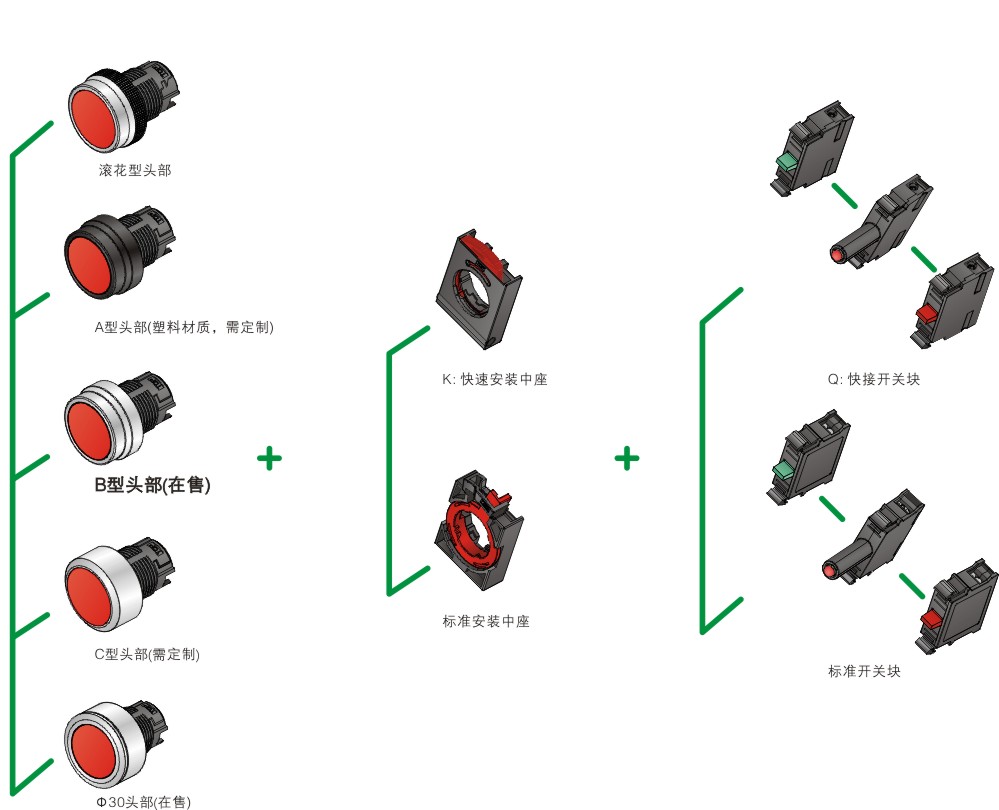 滚花型头部

A型头部(塑料材质，需定制)

B型头部(在售)

C型头部(需定制)

Φ30头部(在售)

+

K: 快速安装中座

标准安装中座

+

Q: 快接开关块

标准开关块